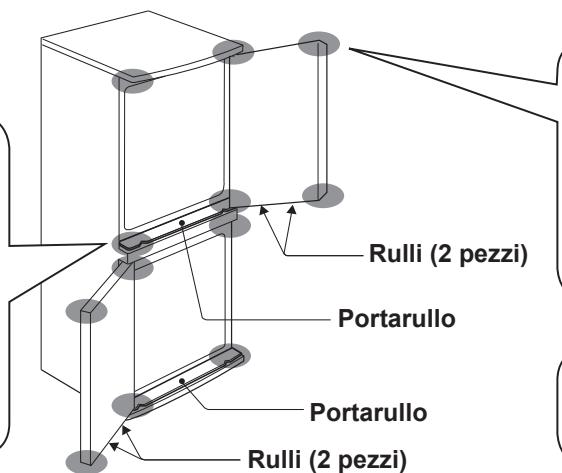 Rulli (2 pezzi)

Portarullo

Portarullo

Rulli (2 pezzi)