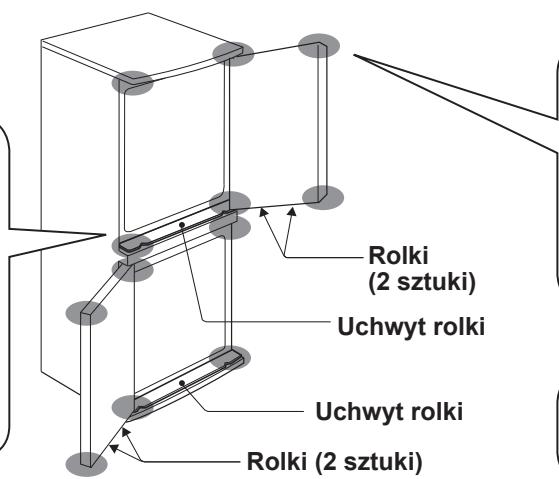 Rolki
(2 sztuki)

Uchwyt rolki

Uchwyt rolki

Rolki (2 sztuki)