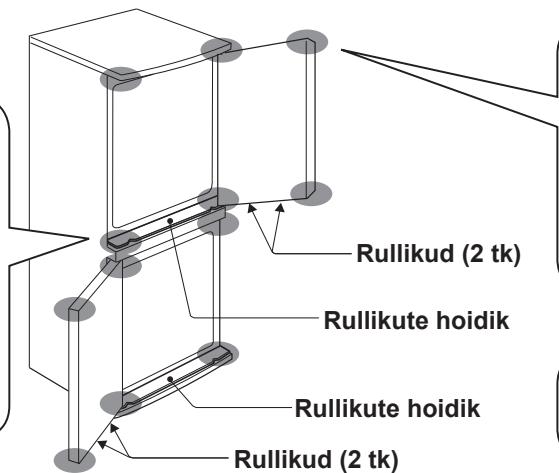 Rullikud (2 tk)

Rullikute hoidik

Rullikute hoidik

Rullikud (2 tk)