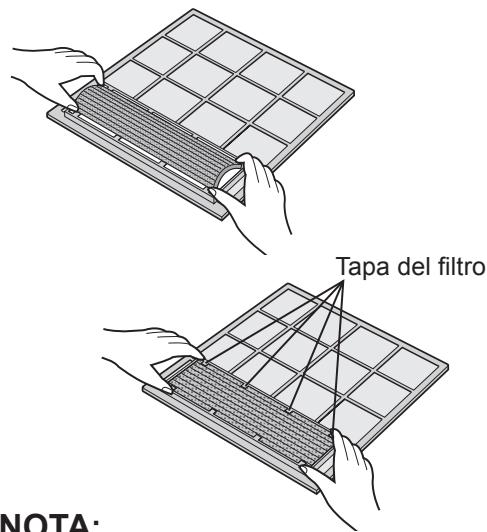 Tapa del filtro

NOTA: