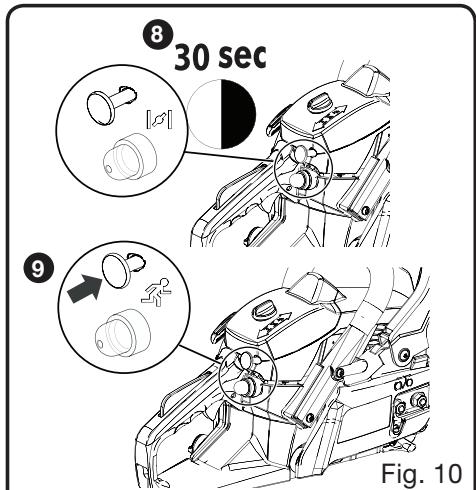 8
30 sec

9

Fig. 10