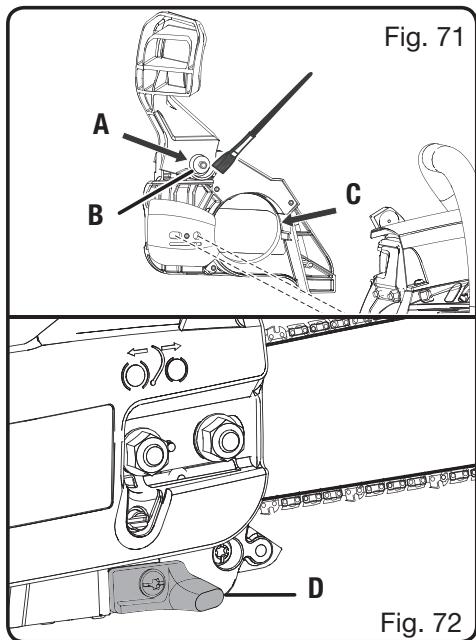 Fig. 71

A

B

C

D

Fig. 72