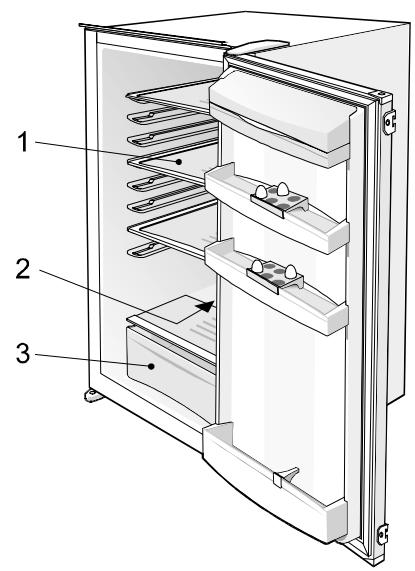 1
2
3