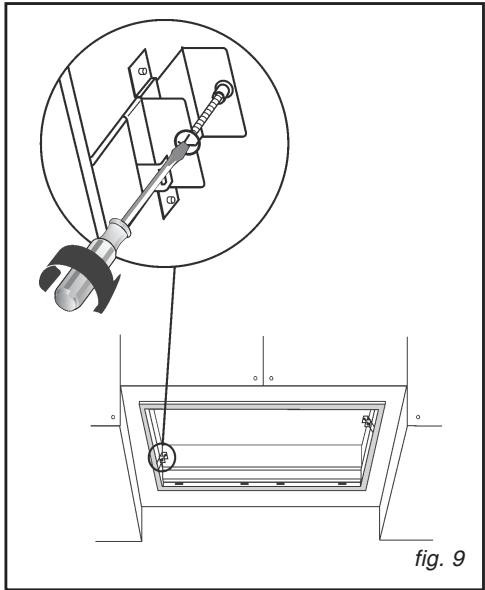 fig. 9