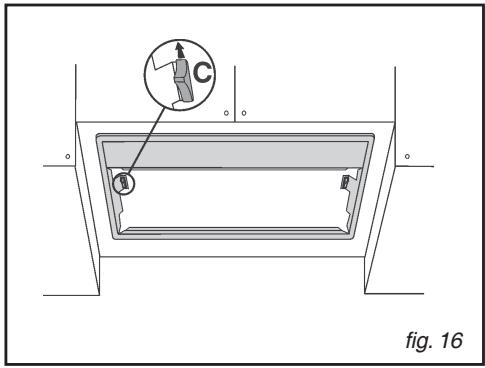 C

fig. 16