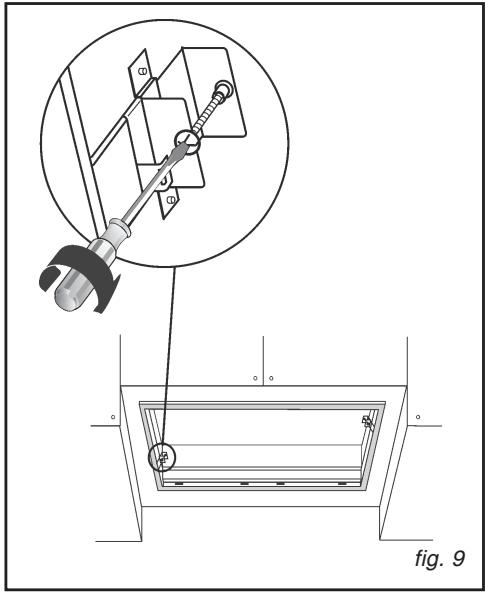 fig. 9