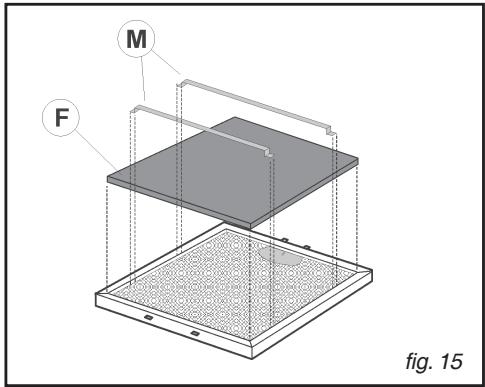 M

F

fig. 15