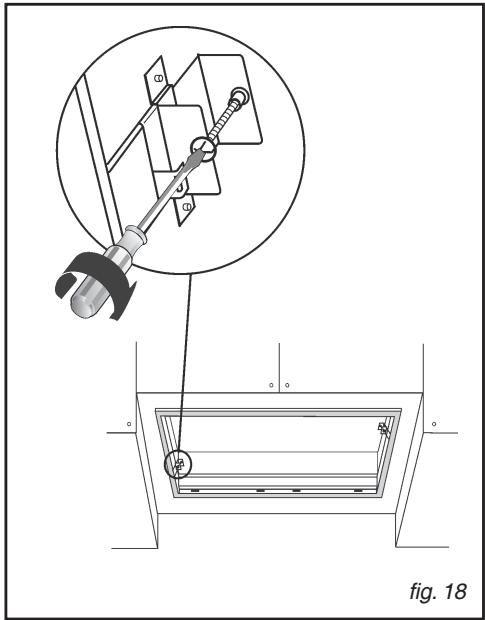 fig. 18