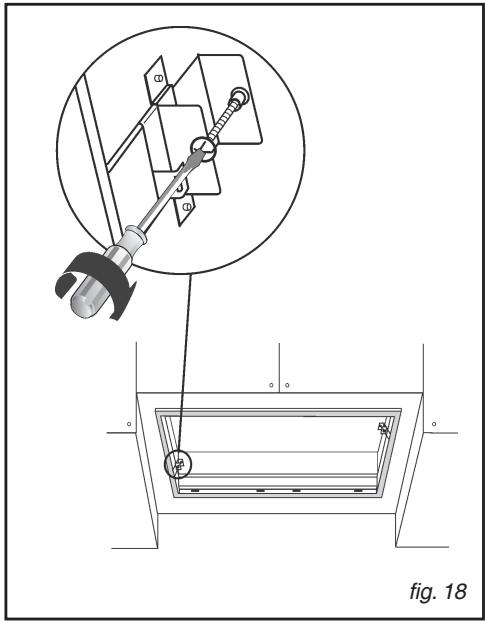 fig. 18