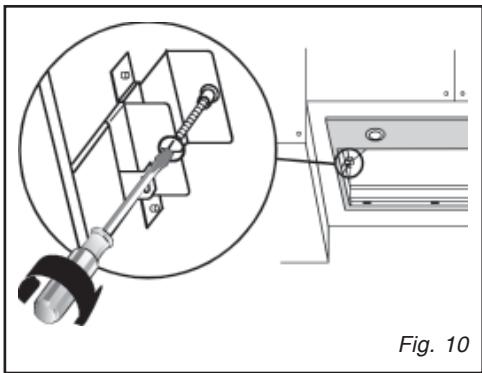 Fig. 10