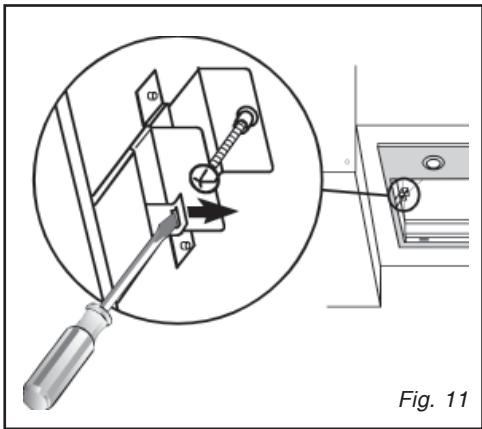 Fig. 11