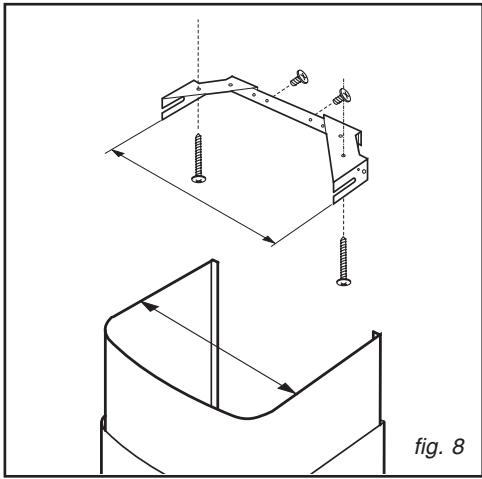 fig. 8