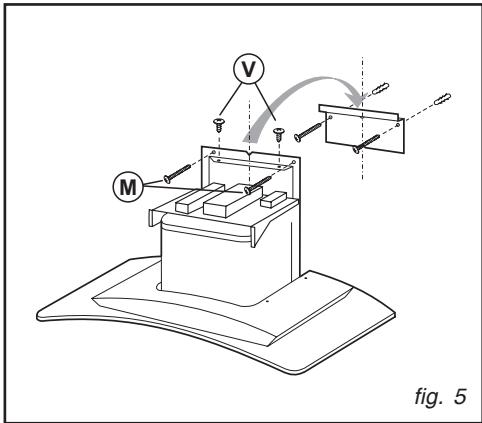 V

M

fig. 5