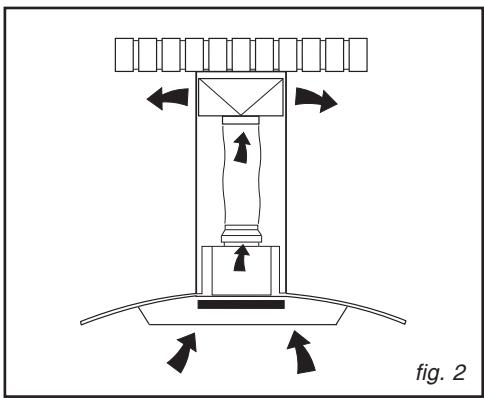 fig. 2