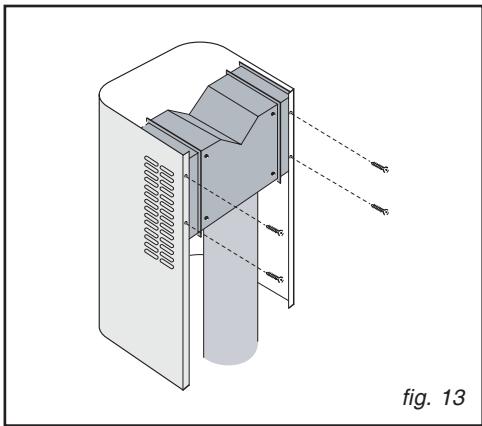 fig. 13