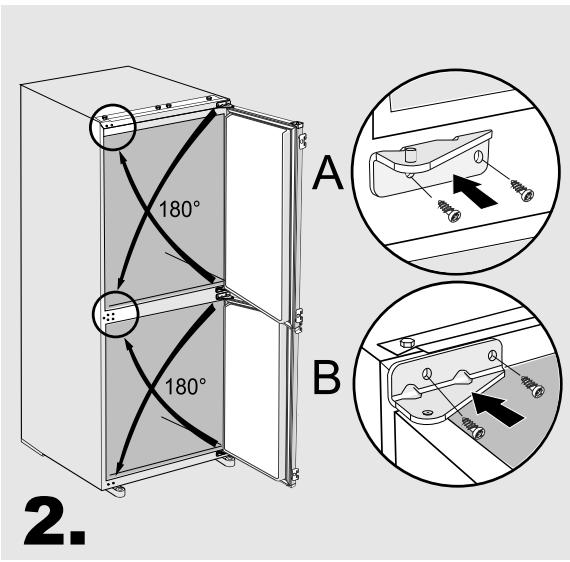 180°

180°

A

B

2.