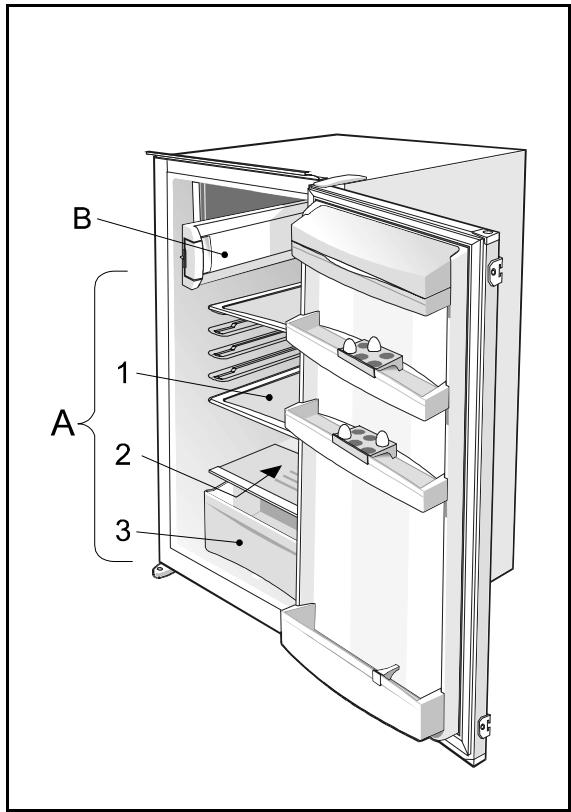 B
1
A
2
3