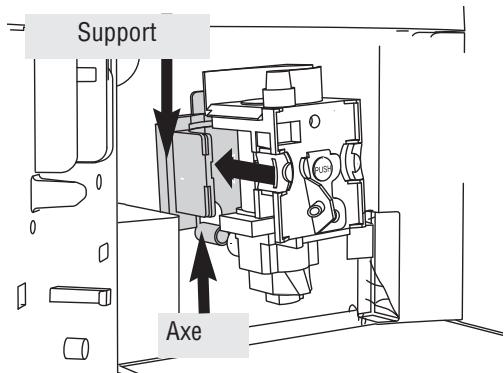 Support

PUSH

Axe