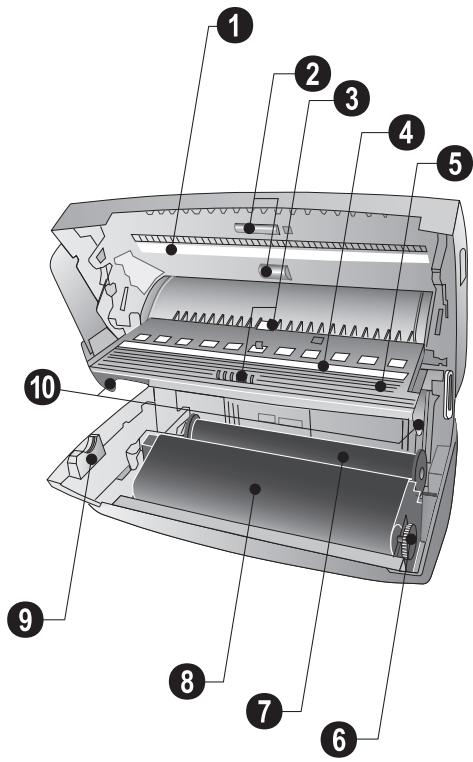 1
2
3
4
5
10
9
8
7
6