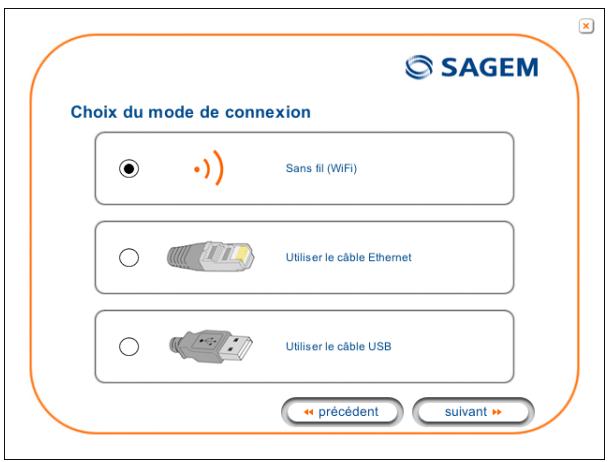 SAGEM

Choix du mode de connexion

Sans fil (WiFi)

Utiliser le câble Ethernet

Utiliser le câble USB

précédent

suivant