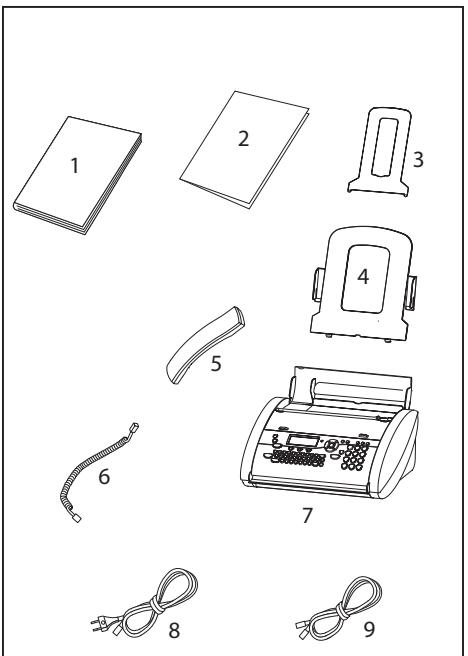 1
2
3
4
5
6
7
8
9