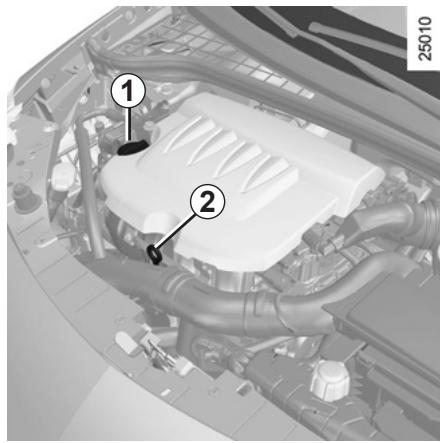 25010

1

2