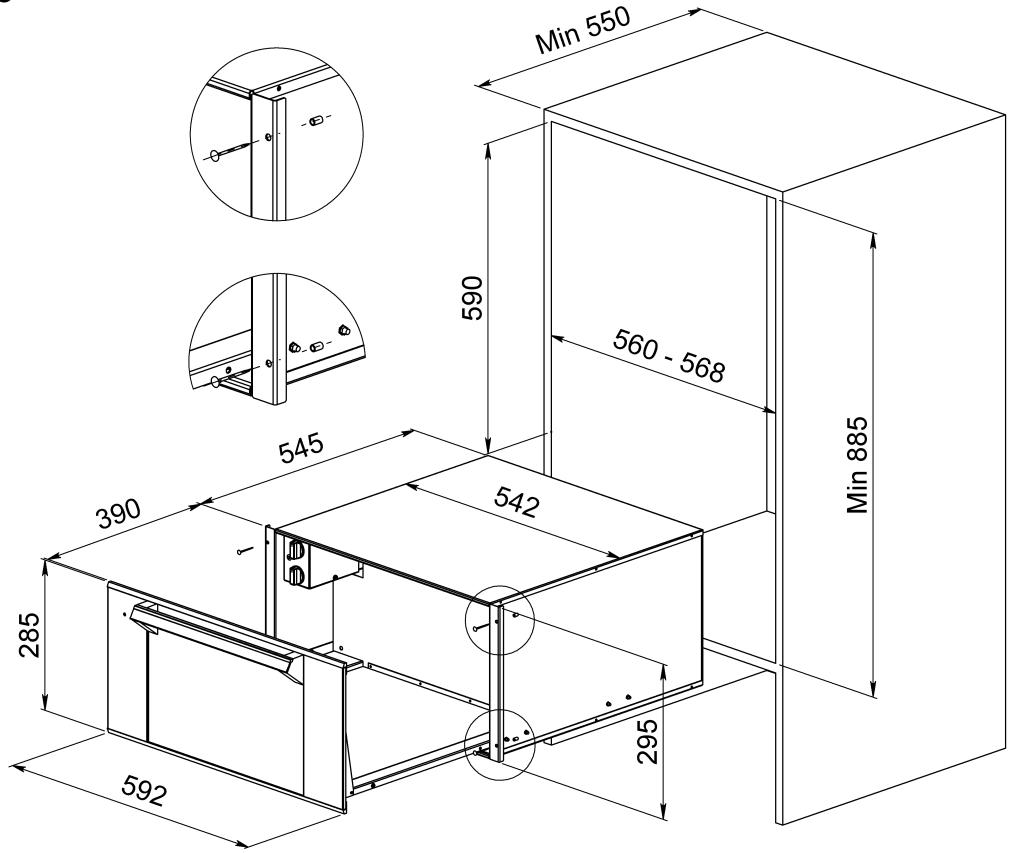 Min 550

590

560 - 568

Min 885

545

542

390

285

295

592