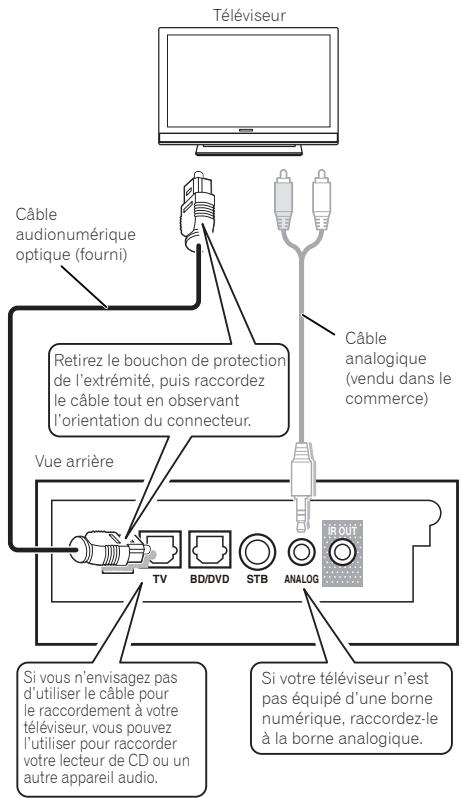 Téléviseur

Câble audionumérique optique (fourni)

Retirez le bouchon de protection de l'extrémité, puis raccordez le câble tout en observant l'orientation du connecteur.

Câble analogique (vendu dans le commerce)

Vue arrière

IR OUT

TV

BD/DVD

STB

ANALOG

Si vous n'envisagez pas d'utiliser le câble pour le raccordement à votre téléviseur, vous pouvez l'utiliser pour raccorder votre lecteur de CD ou un autre appareil audio.

Si votre téléviseur n'est pas équipé d'une borne numérique, raccordez-le à la borne analogique.