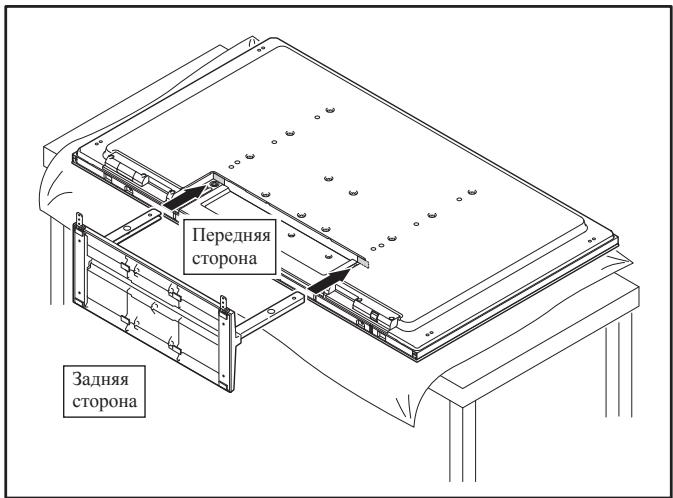 Передняя сторона

Задняя сторона