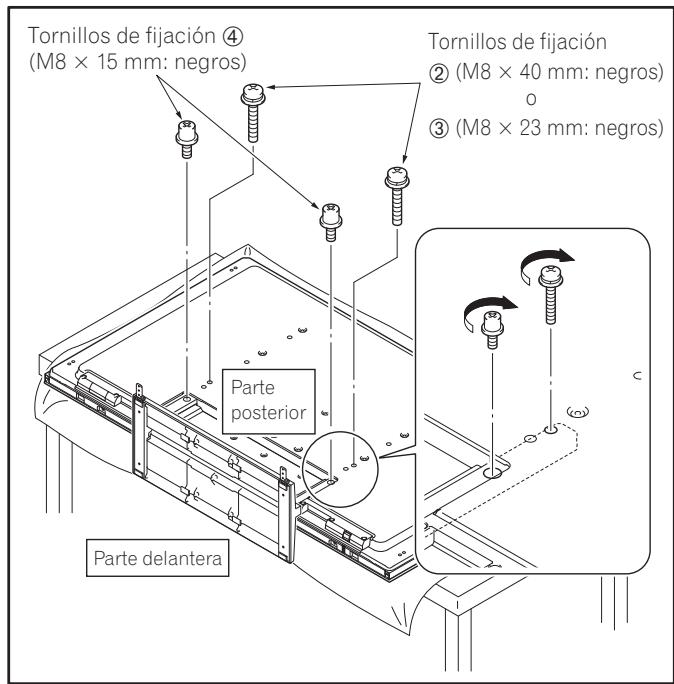 Tornillos de fijación ④
(M8 × 15 mm: negros)

Tornillos de fijación
② (M8 × 40 mm: negros)
o
③ (M8 × 23 mm: negros)

Parte posterior

Parte delantera