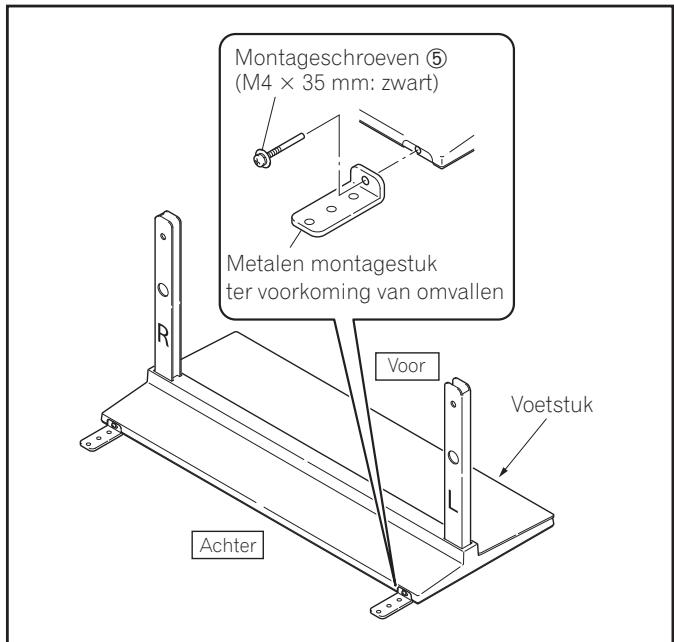 Montageschroeven ⑤
(M4 × 35 mm: zwart)

Metalen montagestuk
ter voorkoming van omvallen

R

Voor

Voetstuk

L

Achter