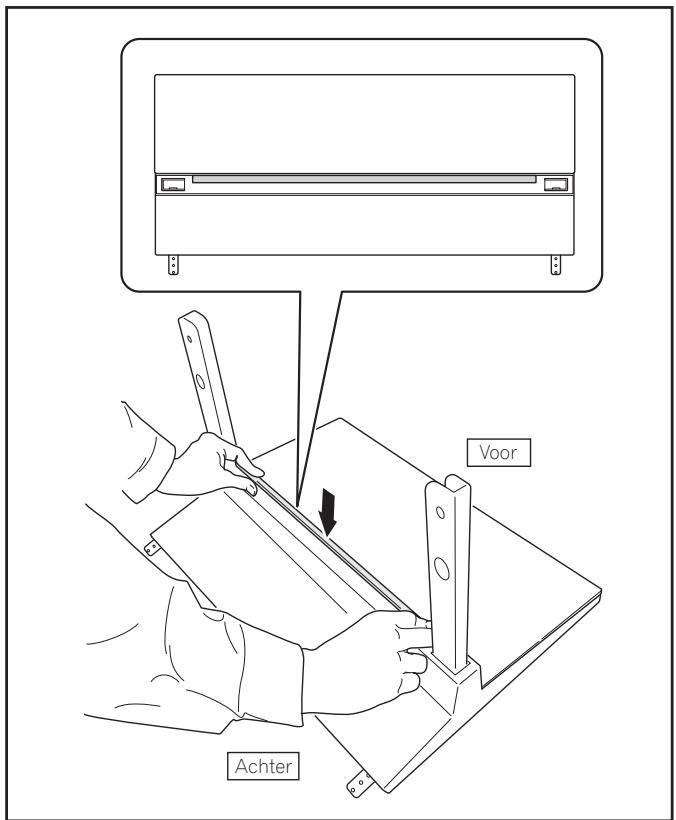 Voor

Achter