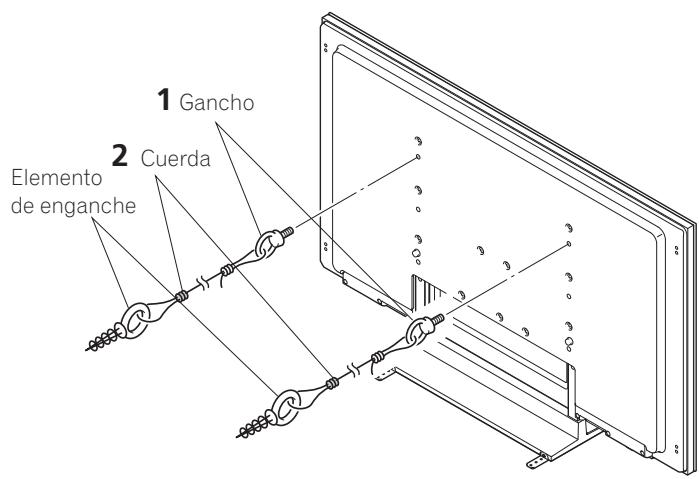 1 Gancho

2 Cuerda

Elemento de enganche