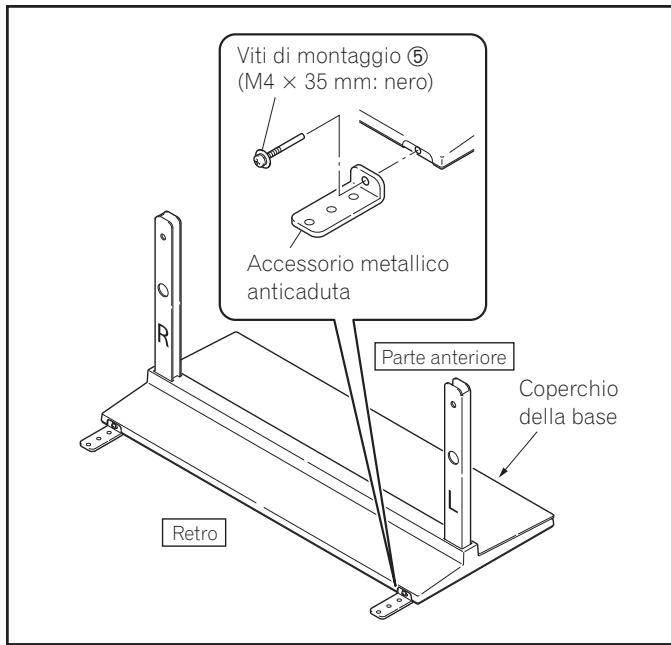 Viti di montaggio ⑤
(M4 × 35 mm: nero)

Accessorio metallico anticaduta

R

Parte anteriore

Coperchio della base

L

Retro