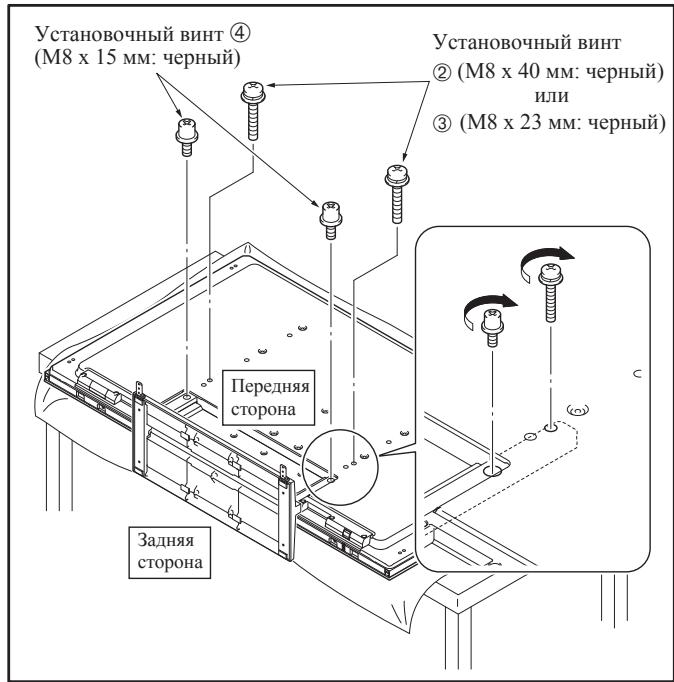 Установочный винт ④
(M8 x 15 мм: черный)

Установочный винт
② (M8 x 40 мм: черный)
или
③ (M8 x 23 мм: черный)

Передняя
сторона

Задняя
сторона