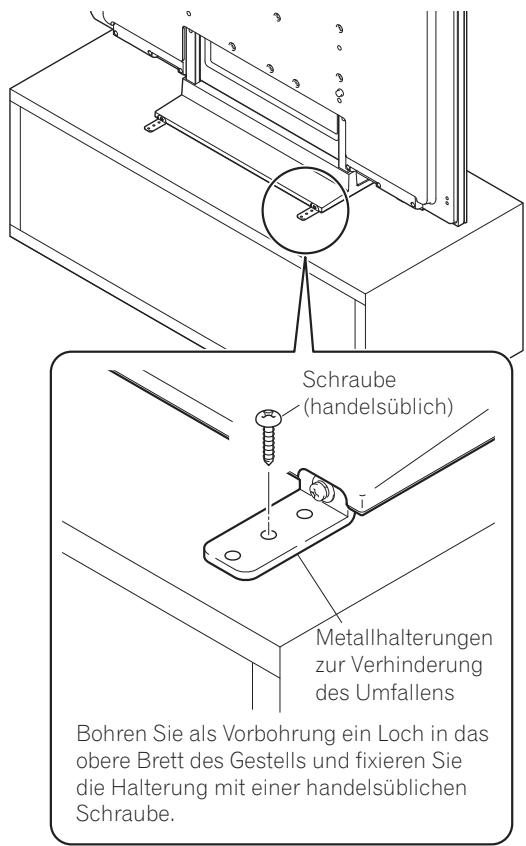 Schraube
(handelsüblich)

Metallhalterungen
zur Verhinderung
des Umfallens

Bohren Sie als Vorbohrung ein Loch in das obere Brett des Gestells und fixieren Sie die Halterung mit einer handelsüblichen Schraube.