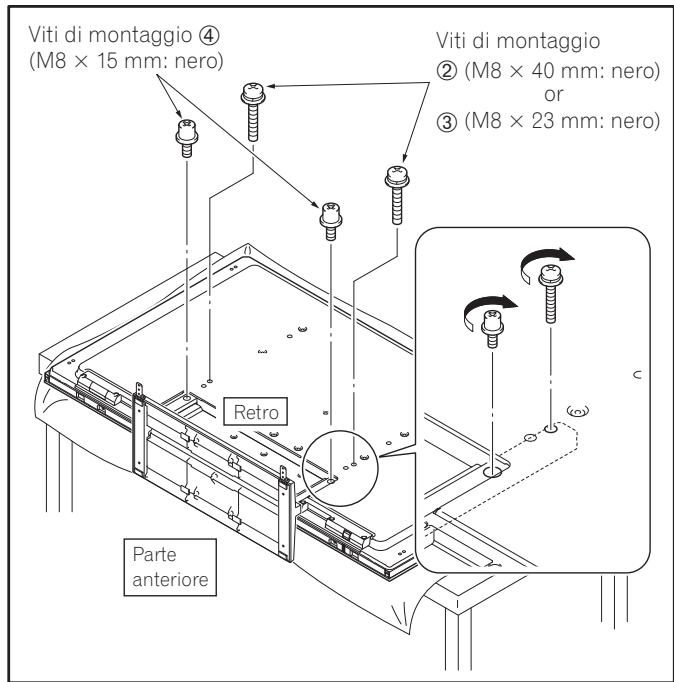 Viti di montaggio ④ (M8 × 15 mm: nero)

Viti di montaggio
② (M8 × 40 mm: nero)
or
③ (M8 × 23 mm: nero)

Retro

Parte anteriore