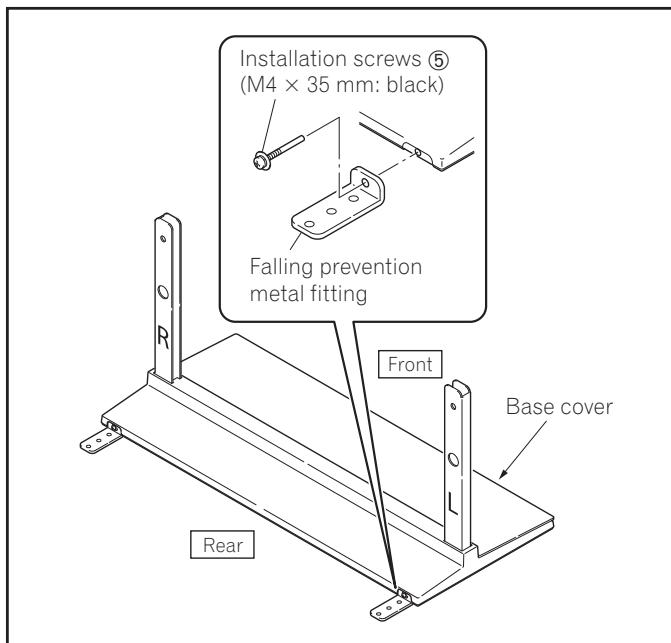 Installation screws ⑤
(M4 × 35 mm: black)

Falling prevention metal fitting

R

Front

Base cover

L

Rear