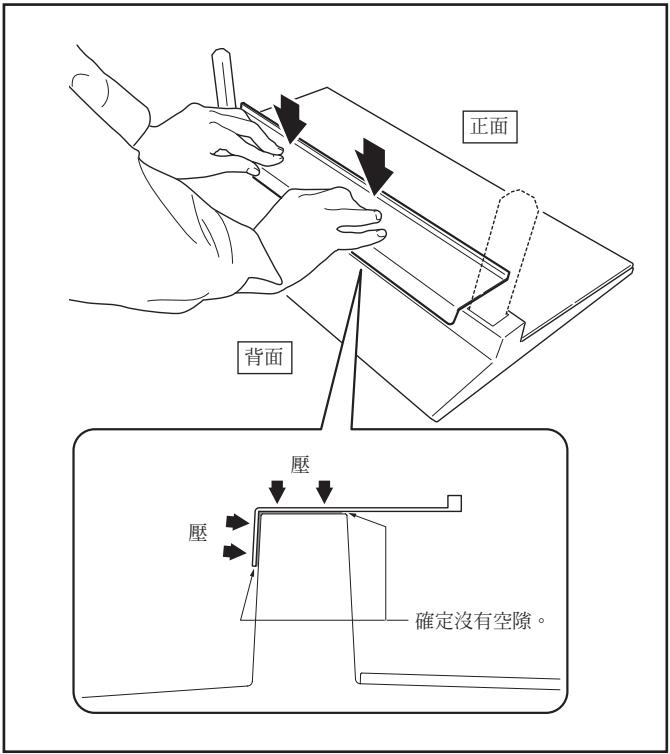 正面

背面

壓

壓

確定沒有空隙。