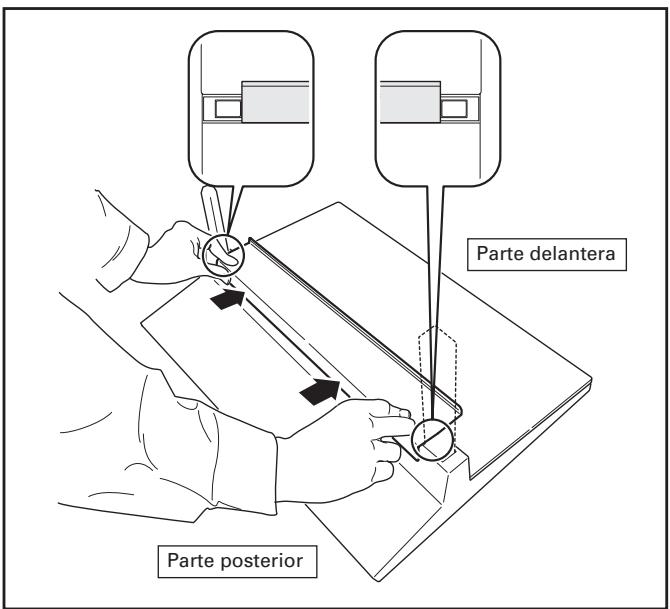 Parte delantera

Parte posterior