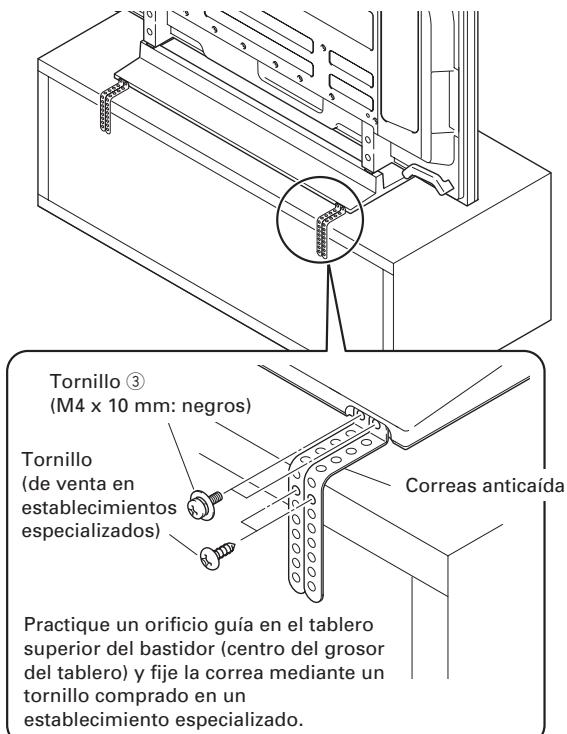 Tornillo ③
(M4 x 10 mm: negros)

Tornillo
(de venta en establecimientos especializados)

Correas anticaída

Practique un orificio guía en el tablero superior del bastidor (centro del grosor del tablero) y fije la correa mediante un tornillo comprado en un establecimiento especializado.