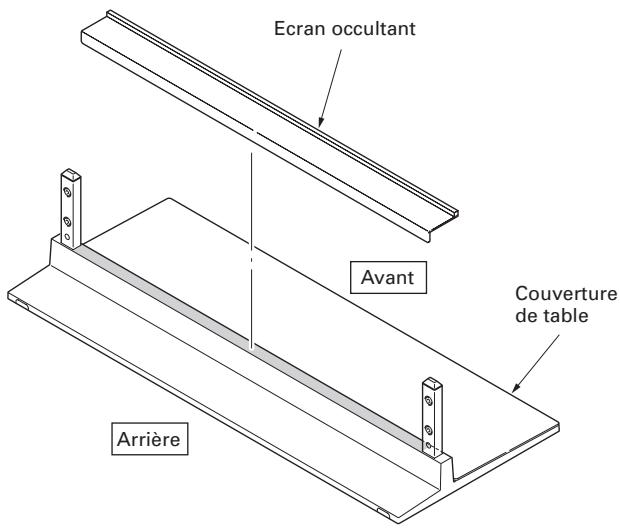 Ecran occultant

Avant

Couverture de table

Arrière