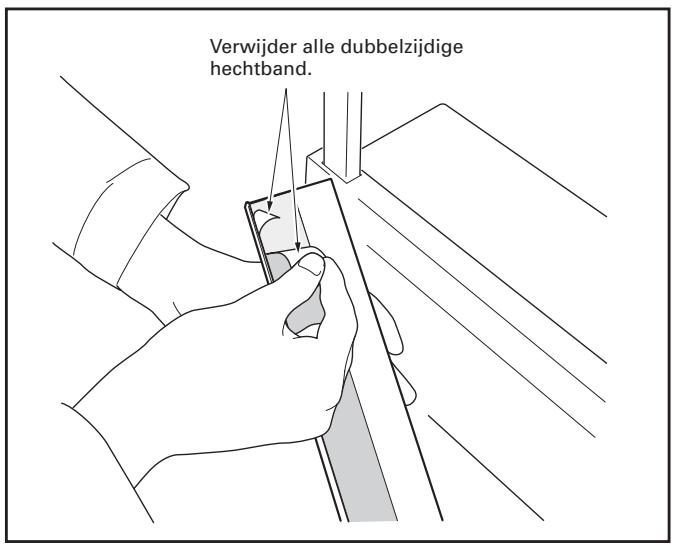 Verwijder alle dubbelzijdige hechtband.