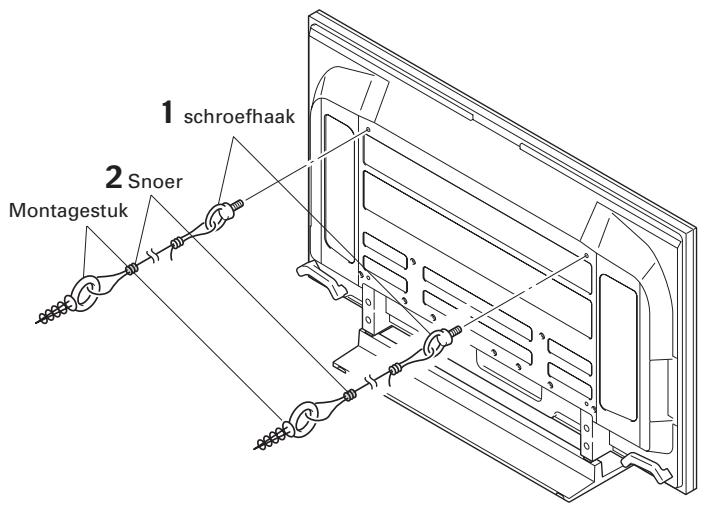 1 schroefhaak

2 Snoer

Montagestuk