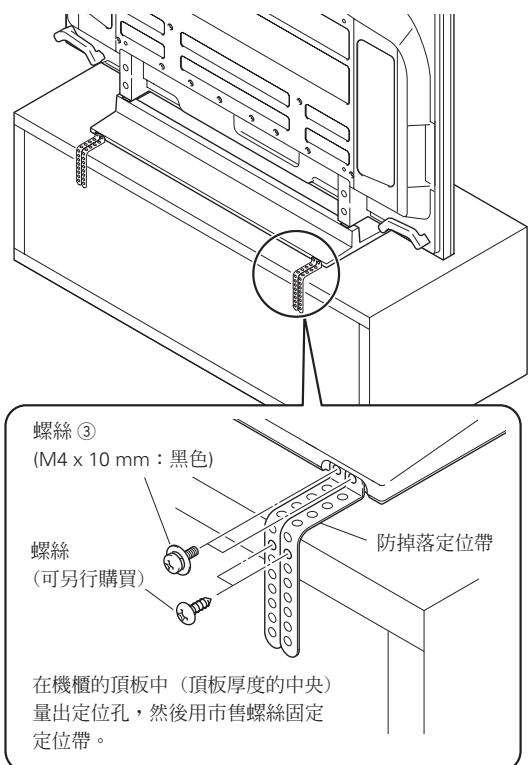 螺絲 ③
(M4 x 10 mm：黑色)

螺絲
(可另行購買)

防掉落定位帶

在機櫃的頂板中（頂板厚度的中央）量出定位孔，然後用市售螺絲固定定位帶。