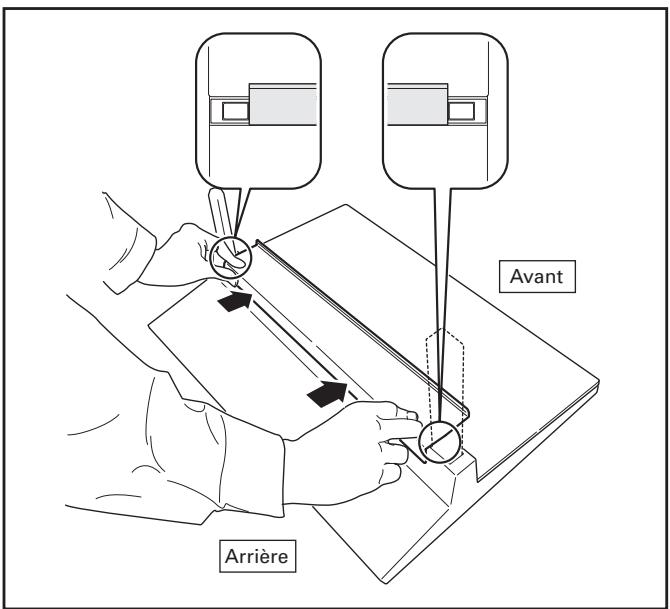 Avant

Arrière