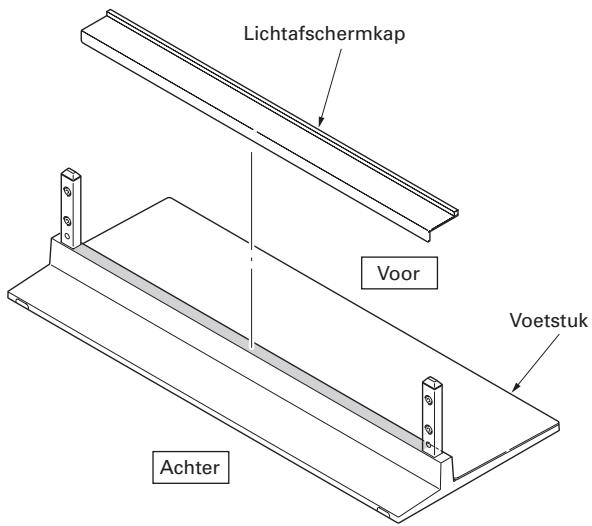 Lichtafschermkap

Voor

Voetstuk

Achter