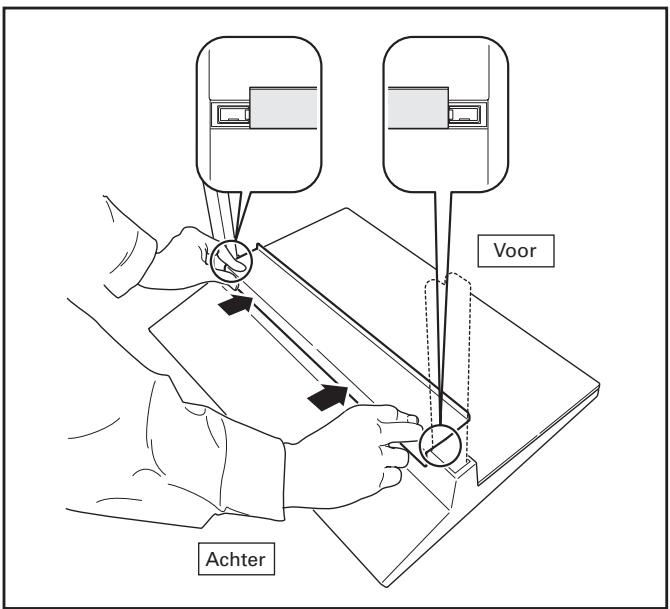 Voor

Achter