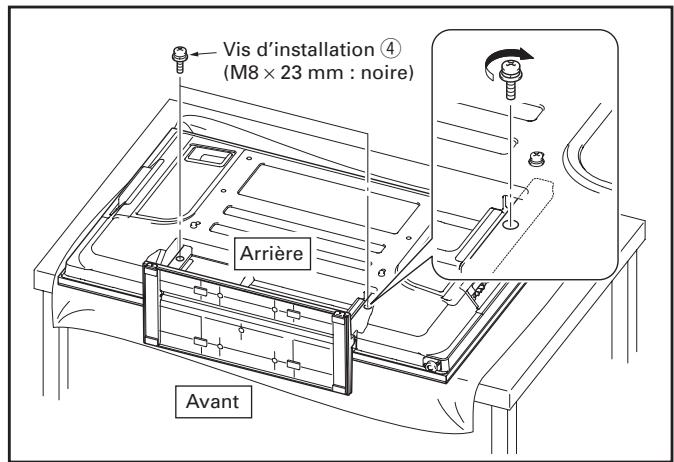 Vis d'installation ④
(M8 × 23 mm : noire)

Arrière

Avant