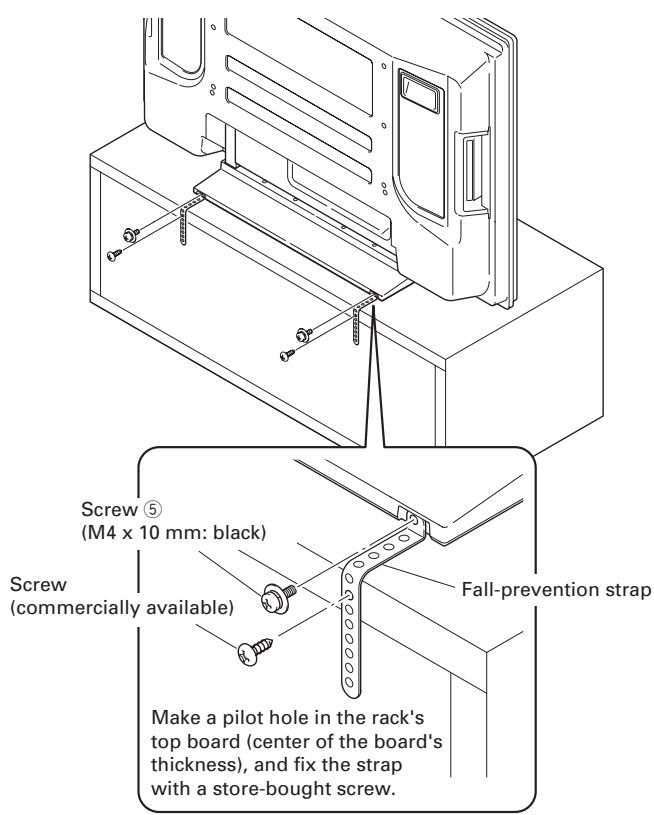 Screw ⑤
(M4 x 10 mm: black)

Screw
(commercially available)

Fall-prevention strap

Make a pilot hole in the rack's top board (center of the board's thickness), and fix the strap with a store-bought screw.